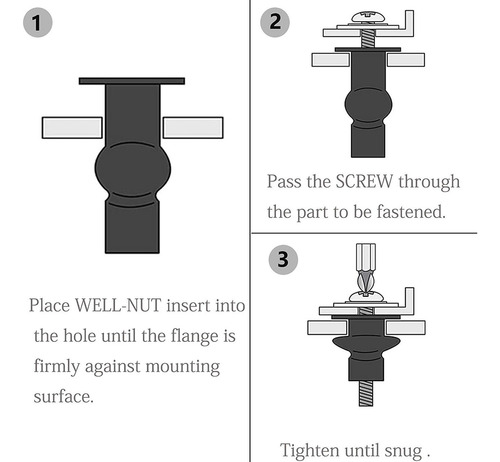 1

Place WELL-NUT insert into the hole until the flange is firmly against mounting surface.

2

Pass the SCREW through the part to be fastened.

3

Tighten until snug .