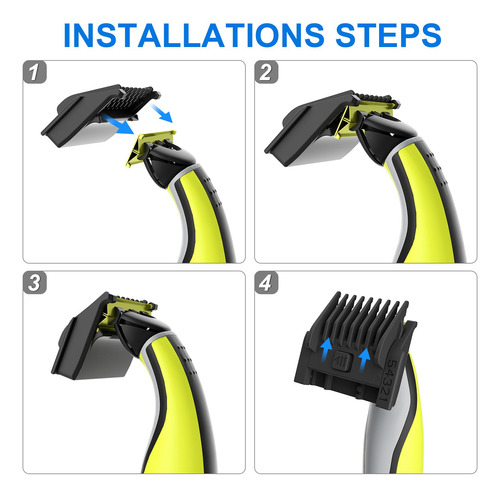 INSTALLATIONS STEPS

1

2

3

4

54321