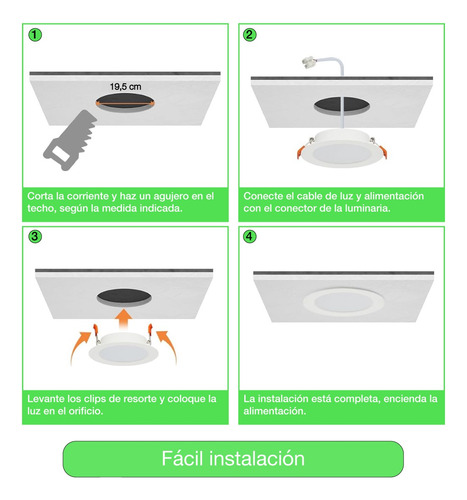 1

19,5 cm

Corta la corriente y haz un agujero en el techo, según la medida indicada.

2

Conecte el cable de luz y alimentación con el conector de la luminaria.

3

Levante los clips de resorte y coloque la luz en el orificio.

4

La instalación está completa, encienda la alimentación.

Fácil instalación