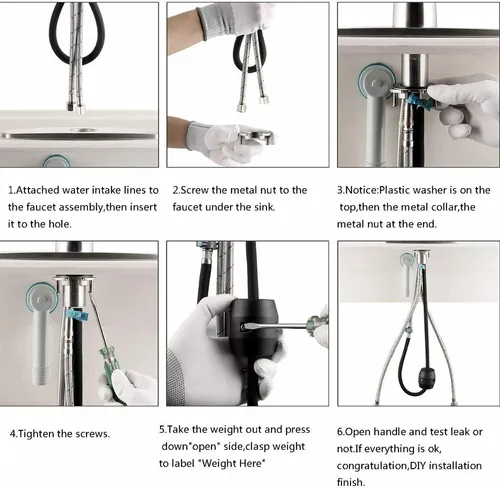 1.Attached water intake lines to the faucet assembly,then insert it to the hole.

2.Screw the metal nut to the faucet under the sink.

3.Notice:Plastic washer is on the top,then the metal collar,the metal nut at the end.

4.Tighten the screws.

5.Take the weight out and press down"open" side,clasp weight to label "Weight Here"

6.Open handle and test leak or not.If everything is ok, congratulation,DIY installation finish.