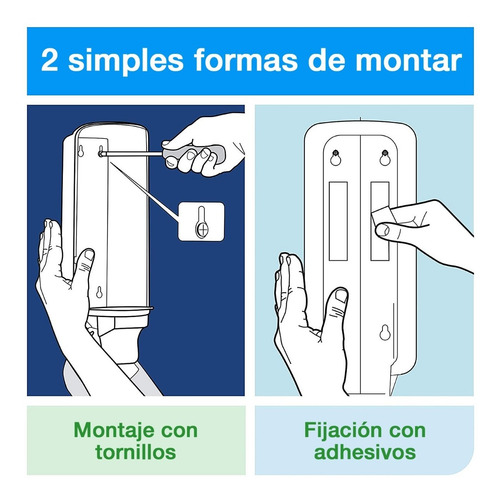 2 simples formas de montar

Montaje con tornillos

Fijación con adhesivos