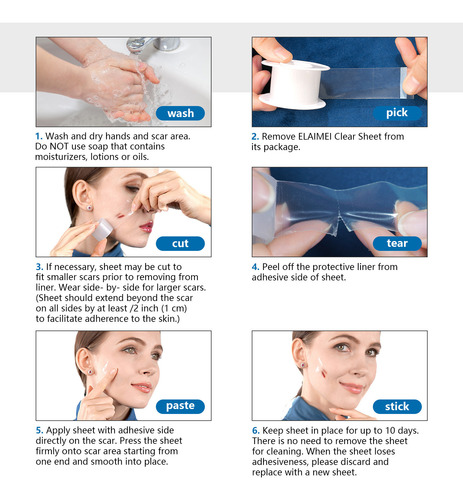 wash

1. Wash and dry hands and scar area. Do NOT use soap that contains moisturizers, lotions or oils.

pick

2. Remove ELAIMEI Clear Sheet from its package.

cut

3. If necessary, sheet may be cut to fit smaller scars prior to removing from liner. Wear side- by- side for larger scars. (Sheet should extend beyond the scar on all sides by at least /2 inch (1 cm) to facilitate adherence to the skin.)

tear

4. Peel off the protective liner from adhesive side of sheet.

paste

5. Apply sheet with adhesive side directly on the scar. Press the sheet firmly onto scar area starting from one end and smooth into place.

stick

6. Keep sheet in place for up to 10 days. There is no need to remove the sheet for cleaning. When the sheet loses adhesiveness, please discard and replace with a new sheet.