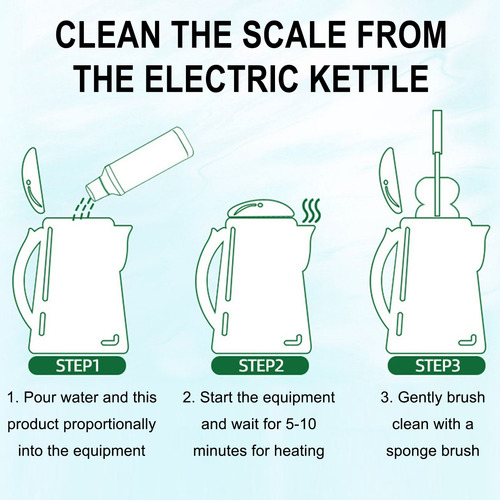 CLEAN THE SCALE FROM THE ELECTRIC KETTLE

STEP1

1. Pour water and this product proportionally into the equipment

STEP2

2. Start the equipment and wait for 5-10 minutes for heating

STEP3

3. Gently brush clean with a sponge brush