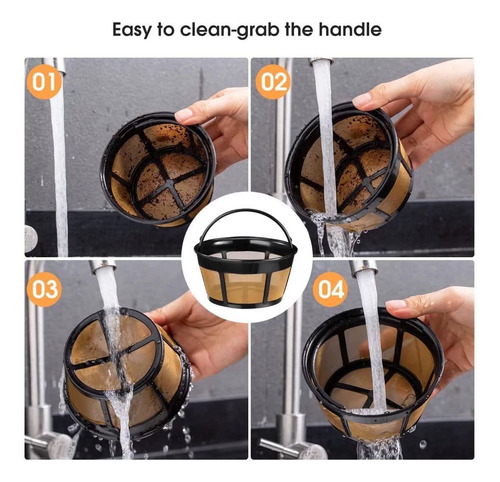 Easy to clean-grab the handle

01

02

03

04