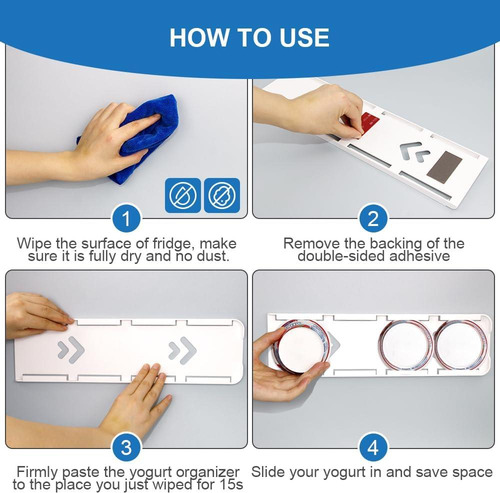 HOW TO USE

1

Wipe the surface of fridge, make sure it is fully dry and no dust.

2

Remove the backing of the double-sided adhesive

3

Firmly paste the yogurt organizer to the place you just wiped for 15s

4

Slide your yogurt in and save space