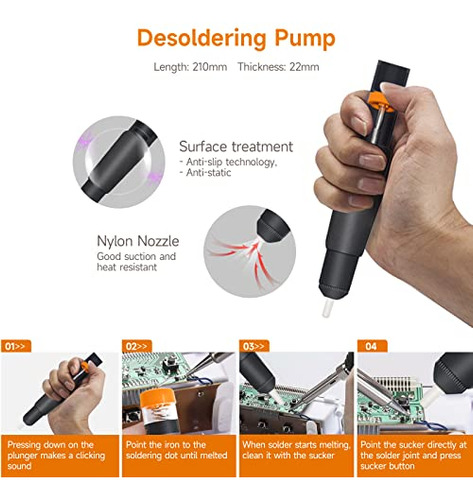 Desoldering Pump

Length: 210mm Thickness: 22mm

Surface treatment
- Anti-slip technology,
- Anti-static

Nylon Nozzle
Good suction and heat resistant

01>>

Pressing down on the plunger makes a clicking sound

02>>

Point the iron to the soldering dot until melted

03>>

When solder starts melting, clean it with the sucker

04

Point the sucker directly at the solder joint and press sucker button