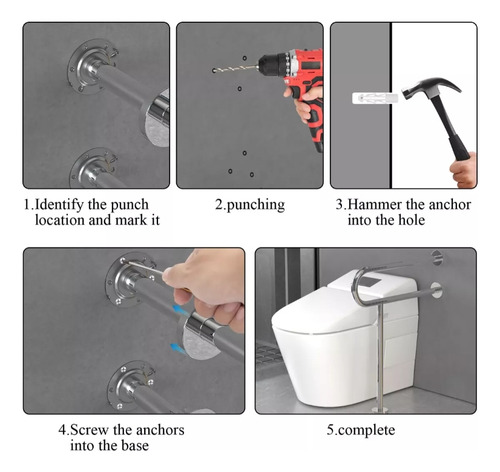 1.Identify the punch location and mark it

2.punching

3.Hammer the anchor into the hole

4.Screw the anchors into the base

5.complete