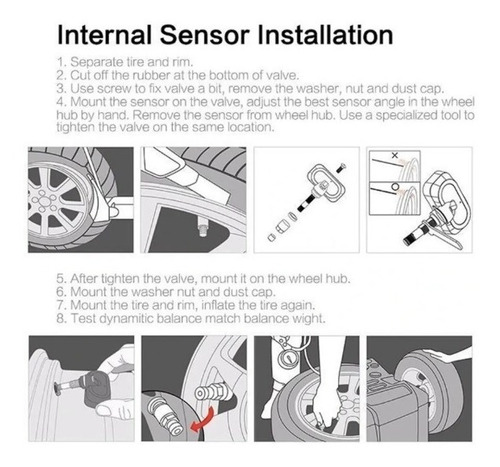 Internal Sensor Installation

1. Separate tire and rim.
2. Cut off the rubber at the bottom of valve.
3. Use screw to fix valve a bit, remove the washer, nut and dust cap.
4. Mount the sensor on the valve, adjust the best sensor angle in the wheel hub by hand. Remove the sensor from wheel hub. Use a specialized tool to tighten the valve on the same location.

×

○

5. After tighten the valve, mount it on the wheel hub.
6. Mount the washer nut and dust cap.
7. Mount the tire and rim, inflate the tire again.
8. Test dynamitic balance match balance wight.