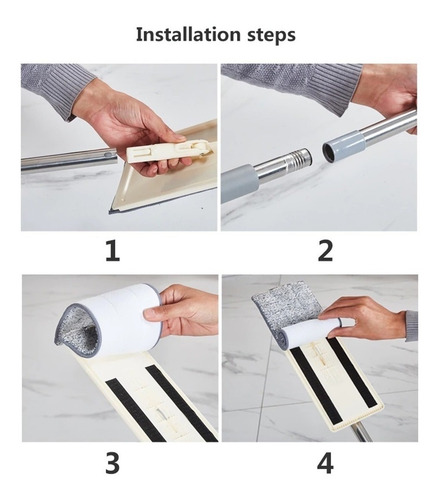 Installation steps

1

2

3

4