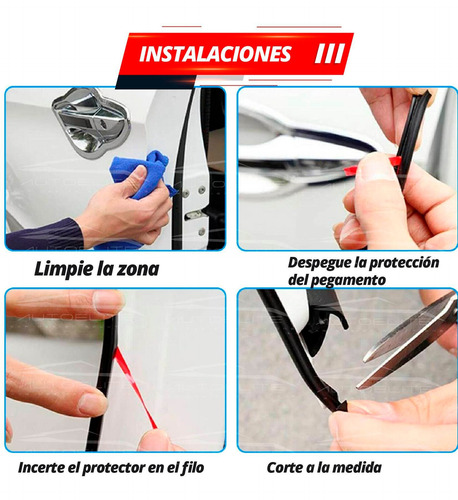 INSTALACIONES

Limpie la zona

Despegue la protección del pegamento

Incerte el protector en el filo

Corte a la medida