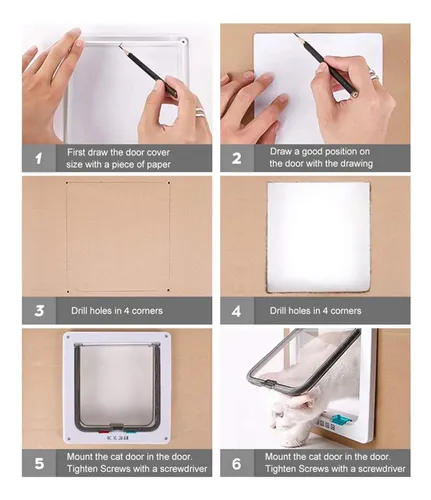 1 First draw the door cover size with a piece of paper

2 Draw a good position on the door with the drawing

3 Drill holes in 4 corners

4 Drill holes in 4 corners

5 Mount the cat door in the door. Tighten Screws with a screwdriver

6 Mount the cat door in the door. Tighten Screws with a screwdriver