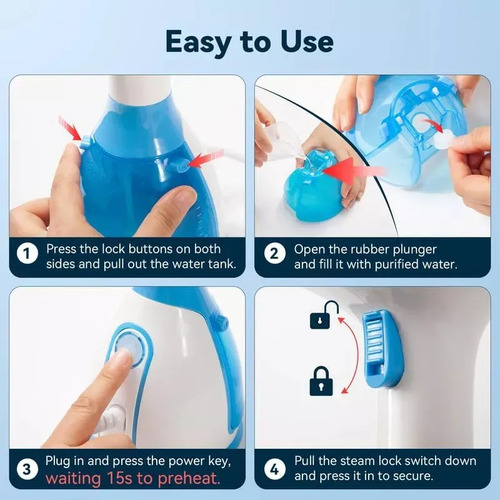 Easy to Use

1 Press the lock buttons on both sides and pull out the water tank.

2 Open the rubber plunger and fill it with purified water.

3 Plug in and press the power key, waiting 15s to preheat.

4 Pull the steam lock switch down and press it in to secure.