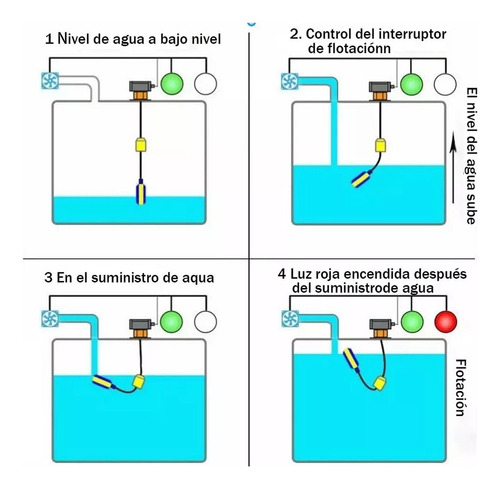 1 Nivel de agua a bajo nivel

2. Control del interruptor de flotaciónn

El nivel del agua sube

3 En el suministro de aqua

4 Luz roja encendida después del suministrode agua

Flotación