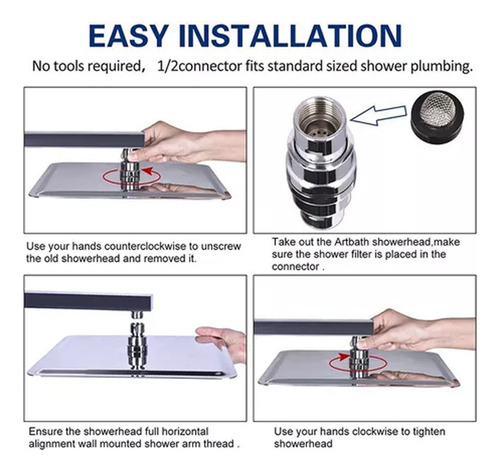 EASY INSTALLATION

No tools required, 1/2connector fits standard sized shower plumbing.

Use your hands counterclockwise to unscrew the old showerhead and removed it.

Take out the Artbath showerhead,make sure the shower filter is placed in the connector .

Ensure the showerhead full horizontal alignment wall mounted shower arm thread .

Use your hands clockwise to tighten showerhead