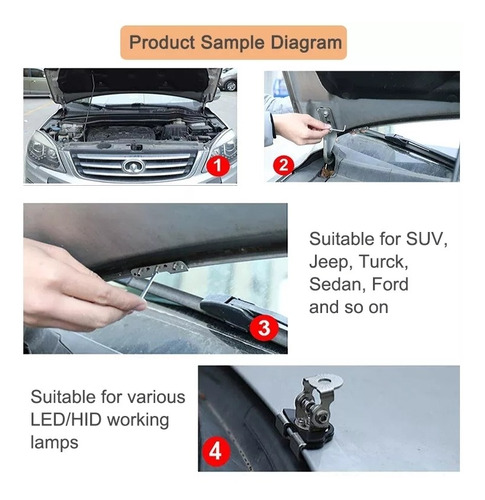 Product Sample Diagram

1

2

3

Suitable for SUV, Jeep, Turck, Sedan, Ford and so on

Suitable for various LED/HID working lamps

4