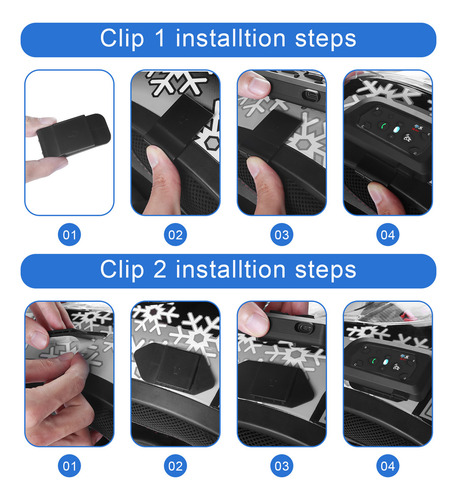 Clip 1 installtion steps

01

02

03

04

Clip 2 installtion steps

01

02

03

04