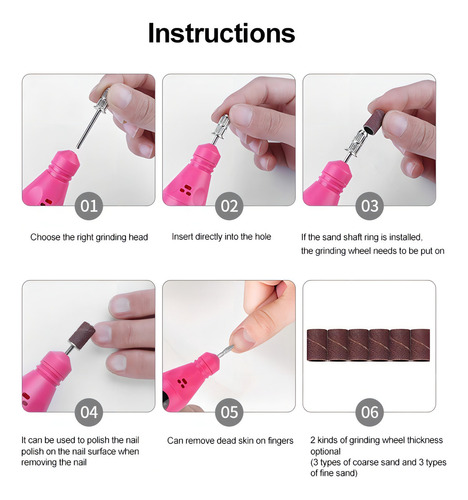 Instructions

01

Choose the right grinding head

02

Insert directly into the hole

03

If the sand shaft ring is installed, the grinding wheel needs to be put on

04

It can be used to polish the nail polish on the nail surface when removing the nail

05

Can remove dead skin on fingers

06

2 kinds of grinding wheel thickness optional
(3 types of coarse sand and 3 types of fine sand)