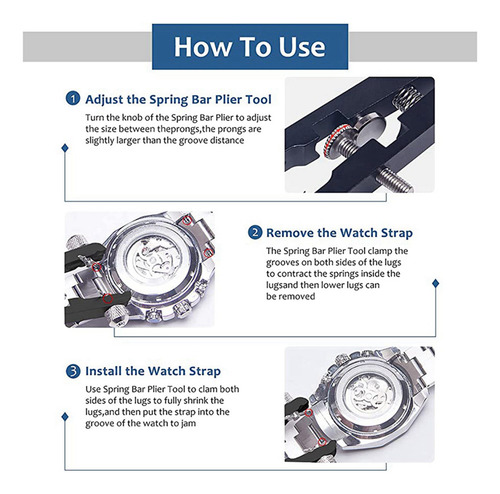 How To Use

1 Adjust the Spring Bar Plier Tool

Turn the knob of the Spring Bar Plier to adjust the size between theprongs,the prongs are slightly larger than the groove distance

2 Remove the Watch Strap

The Spring Bar Plier Tool clamp the grooves on both sides of the lugs to contract the springs inside the lugsand then lower lugs can be removed

3 Install the Watch Strap

Use Spring Bar Plier Tool to clam both sides of the lugs to fully shrink the lugs,and then put the strap into the groove of the watch to jam