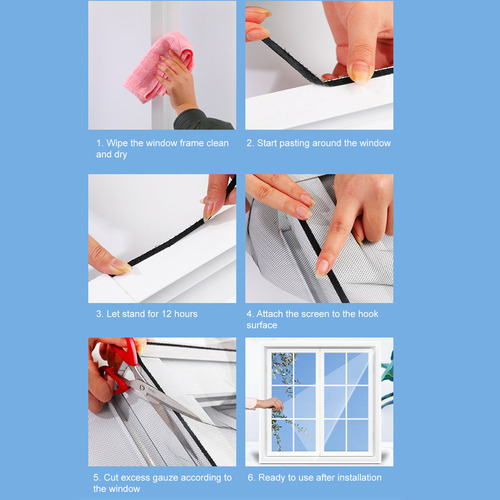 1. Wipe the window frame clean and dry

2. Start pasting around the window

3. Let stand for 12 hours

4. Attach the screen to the hook surface

5. Cut excess gauze according to the window

6. Ready to use after installation