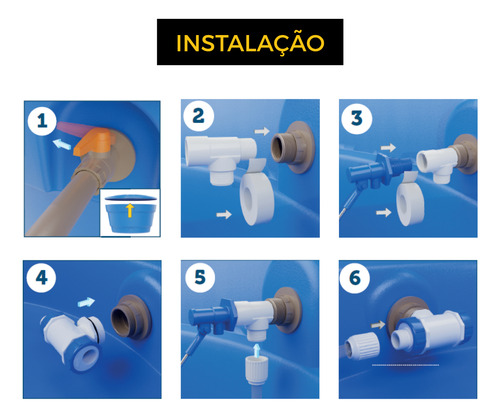 INSTALAÇÃO

1

2

3

4

5

6