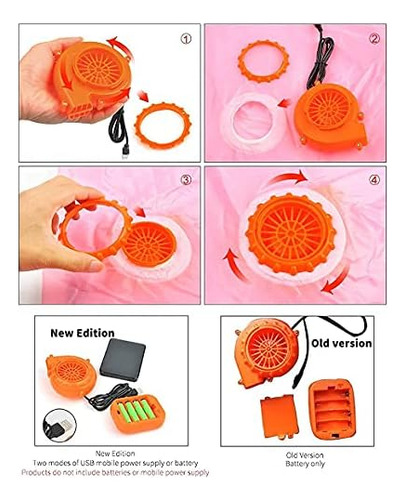 ①

②

③

④

New Edition

Old version

New Edition
Two modes of USB mobile power supply or battery
Products do not include batteries or mobile power supply

Old Version
Battery only