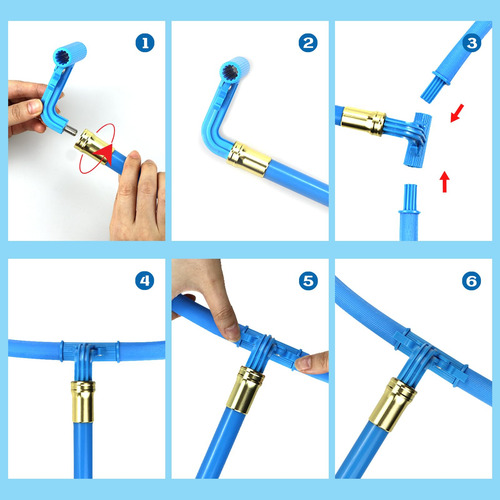 1

2

3

4

5

6