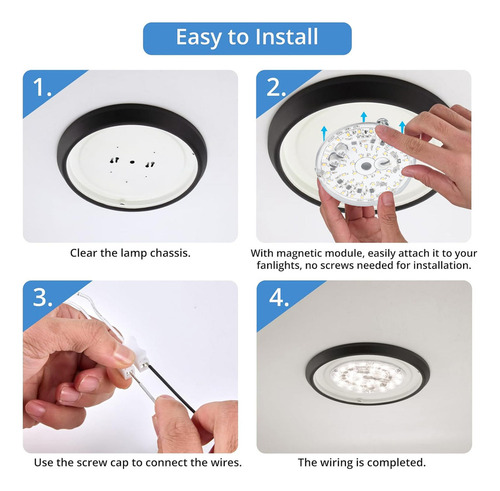 Easy to Install

1.

Clear the lamp chassis.

2.

With magnetic module, easily attach it to your fanlights, no screws needed for installation.

3.

Use the screw cap to connect the wires.

4.

The wiring is completed.