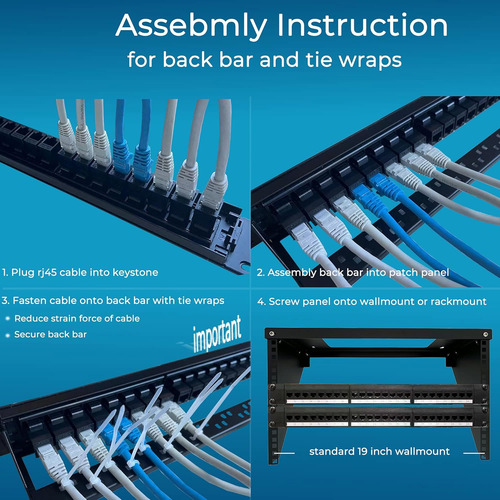 Assebmly Instruction
for back bar and tie wraps

1. Plug rj45 cable into keystone

2. Assembly back bar into patch panel

3. Fasten cable onto back bar with tie wraps

• Reduce strain force of cable
• Secure back bar

important

4. Screw panel onto wallmount or rackmount

standard 19 inch wallmount