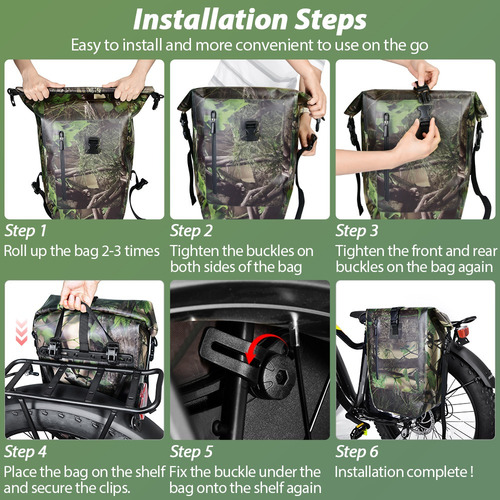 Installation Steps

Easy to install and more convenient to use on the go

Step 1
Roll up the bag 2-3 times

Step 2
Tighten the buckles on both sides of the bag

Step 3
Tighten the front and rear buckles on the bag again

Step 4
Place the bag on the shelf and secure the clips.

Step 5
Fix the buckle under the bag onto the shelf again

Step 6
Installation complete !