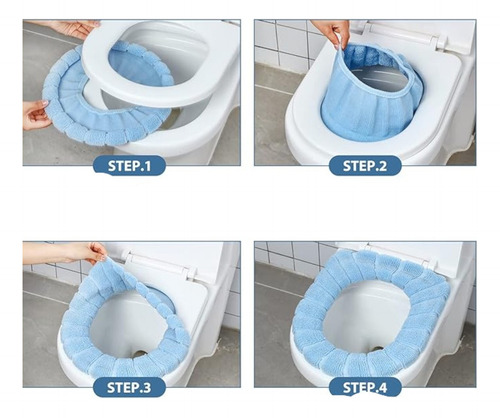 STEP.1

STEP.2

STEP.3

STEP.4