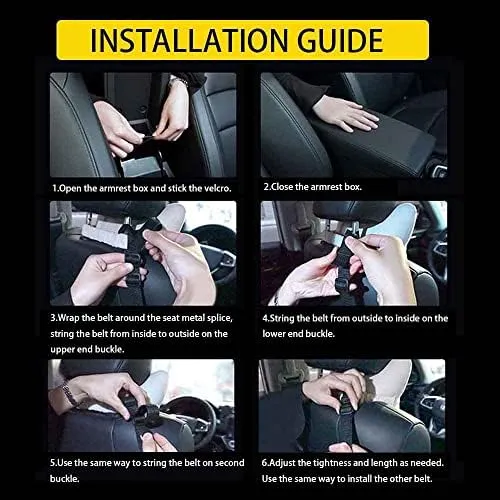 INSTALLATION GUIDE

1.Open the armrest box and stick the velcro.

2.Close the armrest box.

3.Wrap the belt around the seat metal splice, string the belt from inside to outside on the upper end buckle.

4.String the belt from outside to inside on the lower end buckle.

5.Use the same way to string the belt on second buckle.

6.Adjust the tightness and length as needed. Use the same way to install the other belt.