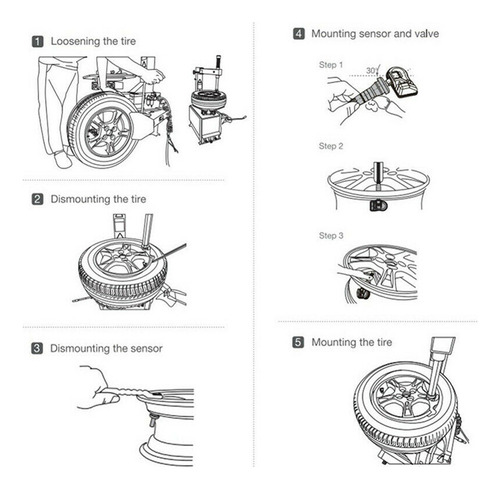 1 Loosening the tire

2 Dismounting the tire

3 Dismounting the sensor

4 Mounting sensor and valve

Step 1

30°

Step 2

Step 3

5 Mounting the tire