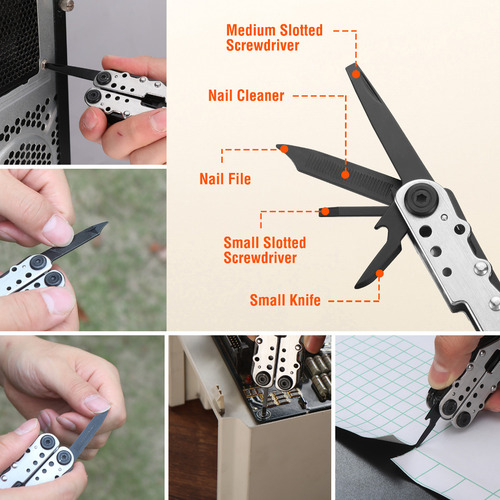 Medium Slotted Screwdriver

Nail Cleaner

Nail File

Small Slotted Screwdriver

Small Knife