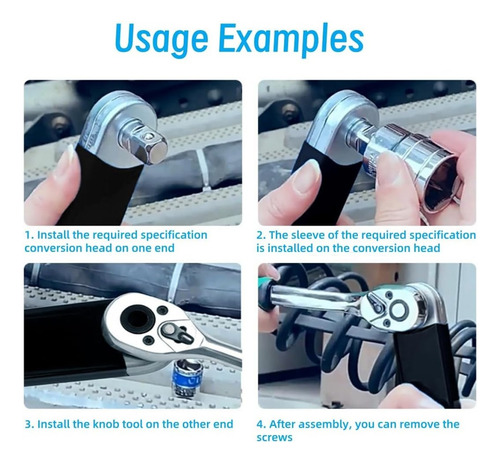 Usage Examples

1. Install the required specification conversion head on one end

2. The sleeve of the required specification is installed on the conversion head

3. Install the knob tool on the other end

4. After assembly, you can remove the screws