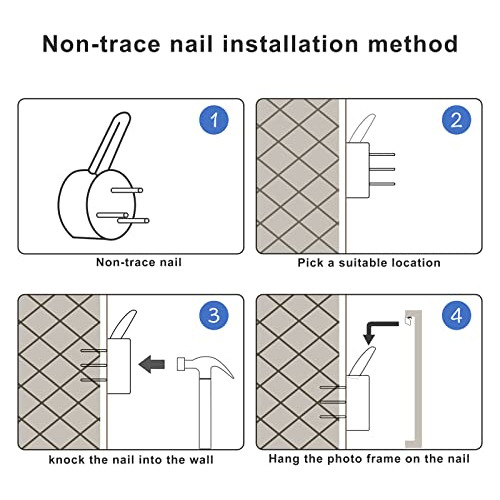 Non-trace nail installation method

1

Non-trace nail

2

Pick a suitable location

3

knock the nail into the wall

4

Hang the photo frame on the nail