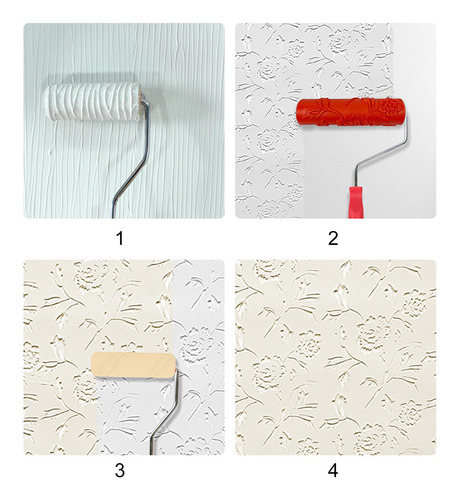 1

2

3

4