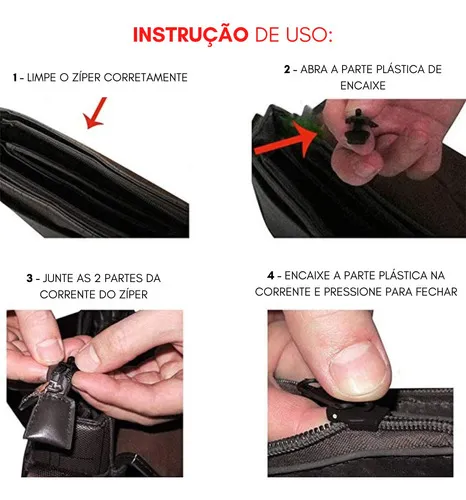 INSTRUÇÃO DE USO:

1 - LIMPE O ZÍPER CORRETAMENTE

2 - ABRA A PARTE PLÁSTICA DE ENCAIXE

3 - JUNTE AS 2 PARTES DA CORRENTE DO ZÍPER

4 - ENCAIXE A PARTE PLÁSTICA NA CORRENTE E PRESSIONE PARA FECHAR