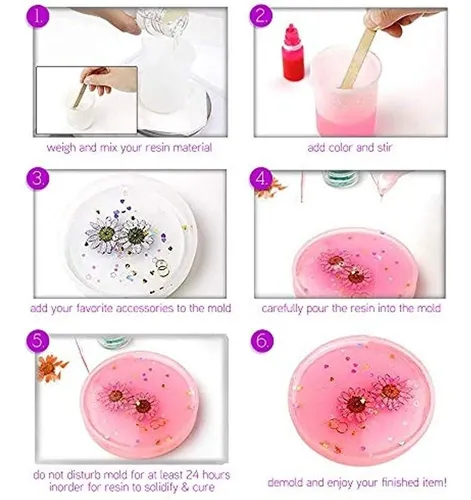 1.

weigh and mix your resin material

2.

add color and stir

3.

add your favorite accessories to the mold

4.

carefully pour the resin into the mold

5.

do not disturb mold for at least 24 hours inorder for resin to solidify & cure

6.

demold and enjoy your finished item!