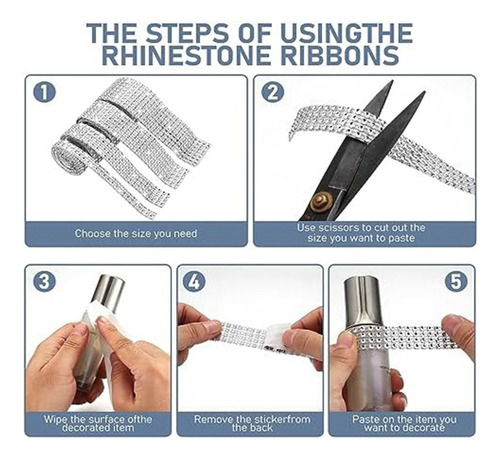 THE STEPS OF USINGTHE RHINESTONE RIBBONS

1

Choose the size you need

2

Use scissors to cut out the size you want to paste

3

Wipe the surface ofthe decorated item

4

Remove the stickerfrom the back

5

Paste on the item you want to decorate