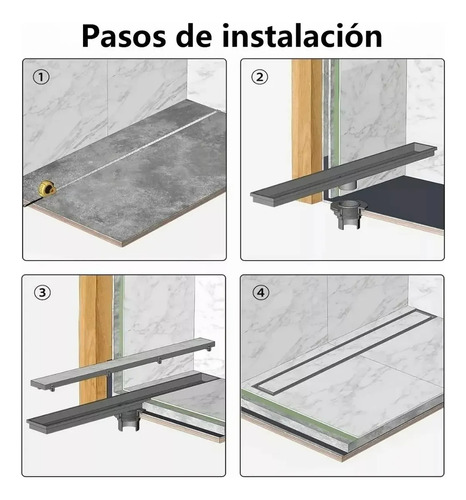 Pasos de instalación

①

②

③

④