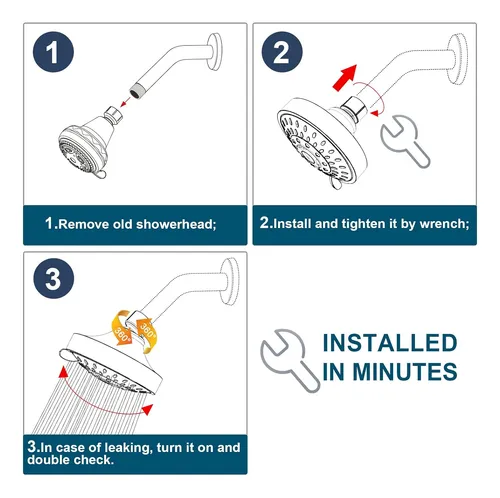 1

1.Remove old showerhead;

2

2.Install and tighten it by wrench;

3

360°

360°

3.In case of leaking, turn it on and double check.

INSTALLED IN MINUTES