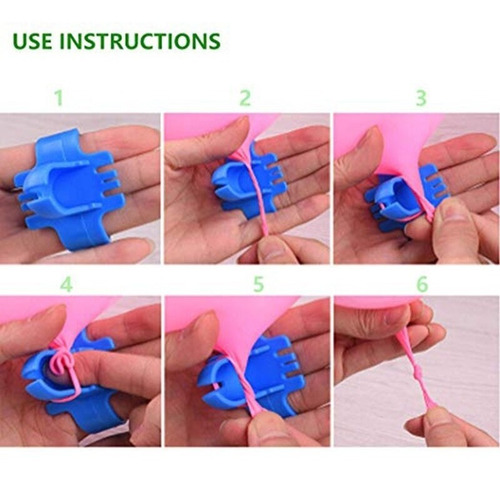 USE INSTRUCTIONS

1

2

3

4

5

6