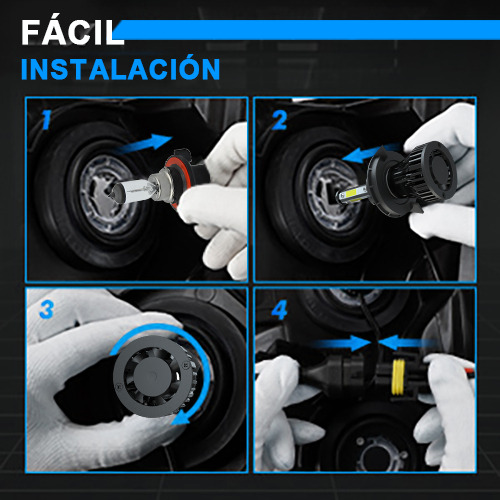 FÁCIL
INSTALACIÓN

1

2

3

4