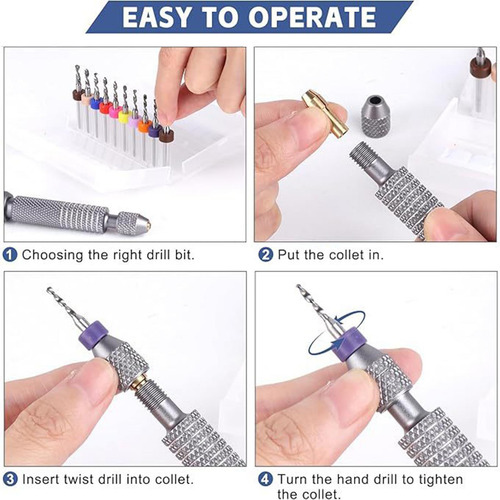 EASY TO OPERATE

1 Choosing the right drill bit.

2 Put the collet in.

3 Insert twist drill into collet.

4 Turn the hand drill to tighten the collet.