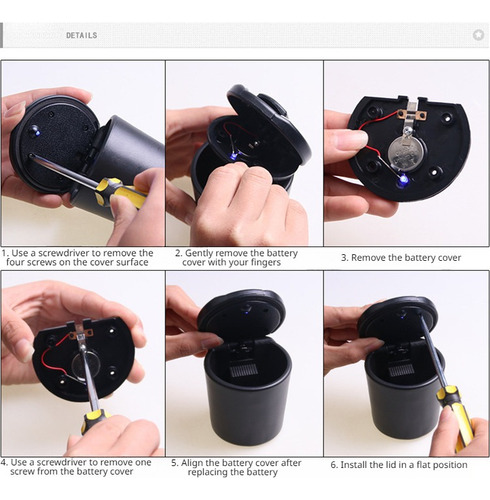 DETAILS

1. Use a screwdriver to remove the four screws on the cover surface

2. Gently remove the battery cover with your fingers

3. Remove the battery cover

4. Use a screwdriver to remove one screw from the battery cover

5. Align the battery cover after replacing the battery

6. Install the lid in a flat position