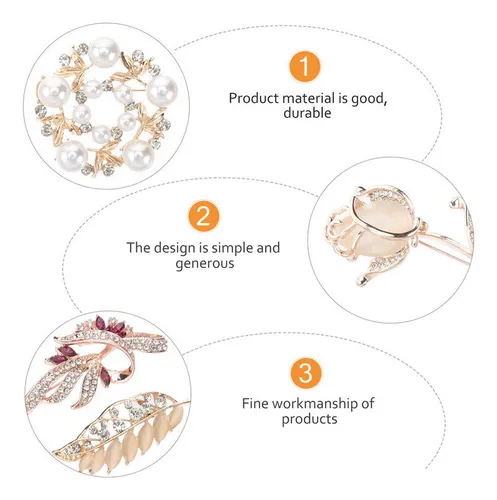 1

Product material is good, durable

2

The design is simple and generous

3

Fine workmanship of products