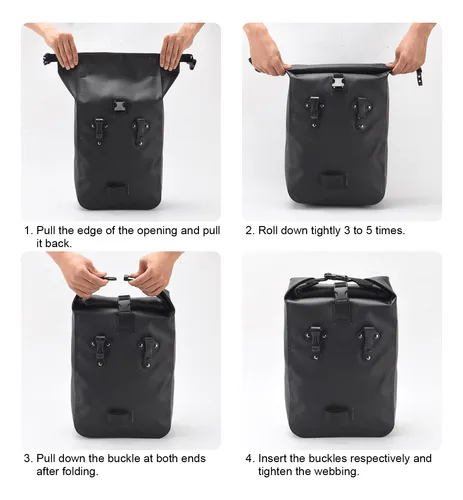 1. Pull the edge of the opening and pull it back.

2. Roll down tightly 3 to 5 times.

3. Pull down the buckle at both ends after folding.

4. Insert the buckles respectively and tighten the webbing.