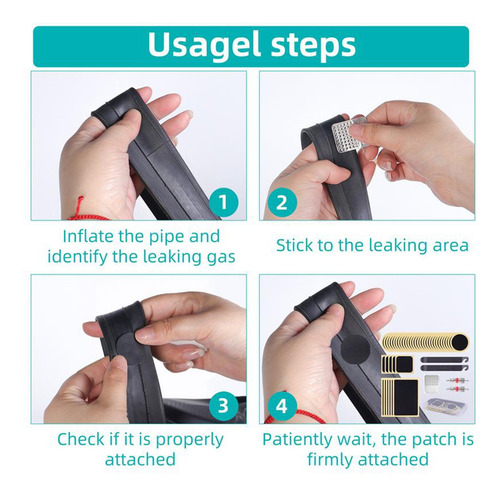 Usagel steps

1

Inflate the pipe and identify the leaking gas

2

Stick to the leaking area

3

Check if it is properly attached

4

Patiently wait, the patch is firmly attached