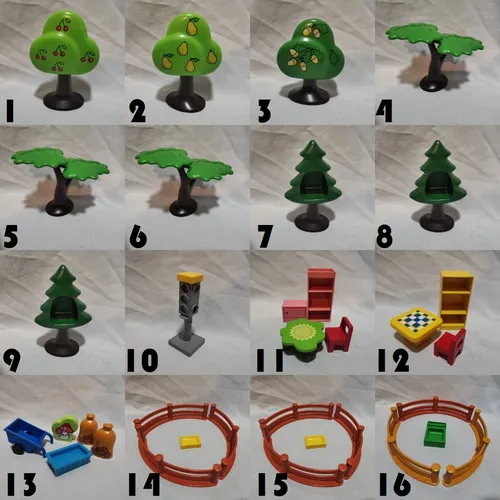 1
2
3
4
5
6
7
8
9
10
11
12
13
14
15
16