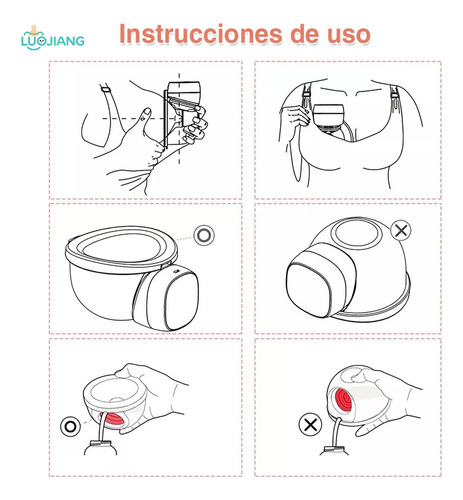 LUOJIANG

Instrucciones de uso